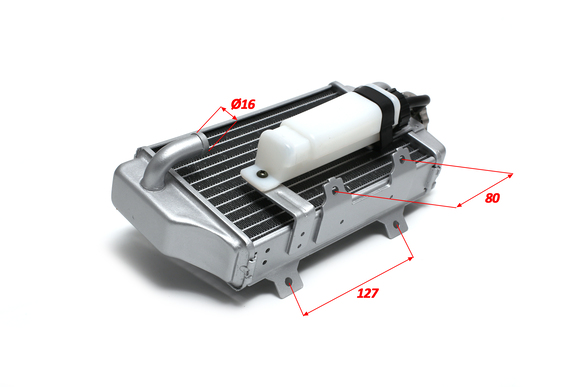 Ø16

80

127